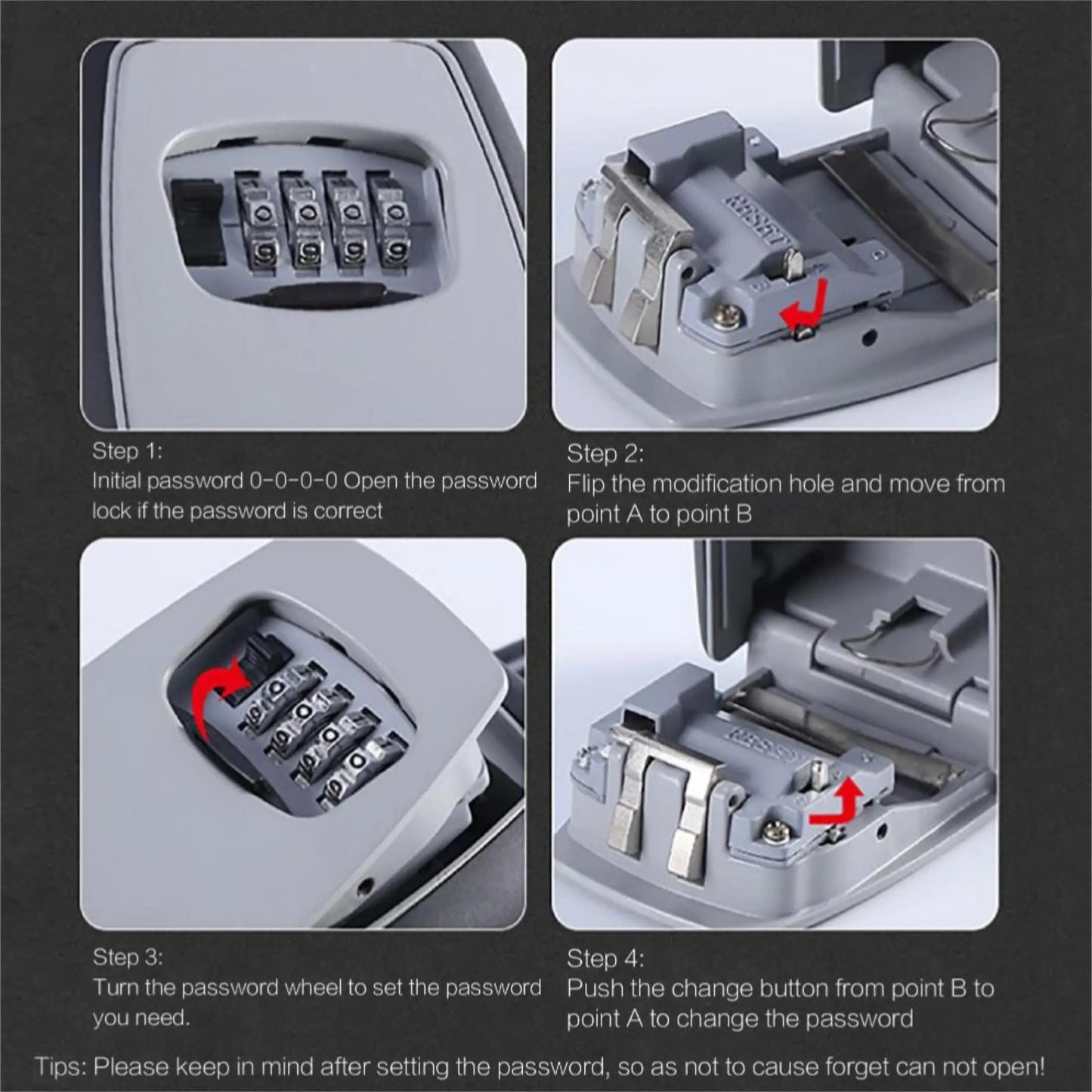 Step 1:
Initial password 0-0-0-0 Open the password lock if the password is correct

Step 2:
Flip the modification hole and move from point A to point B

Step 3:
Turn the password wheel to set the password you need.

Step 4:
Push the change button from point B to point A to change the password

Tips: Please keep in mind after setting the password, so as not to cause forget can not open!